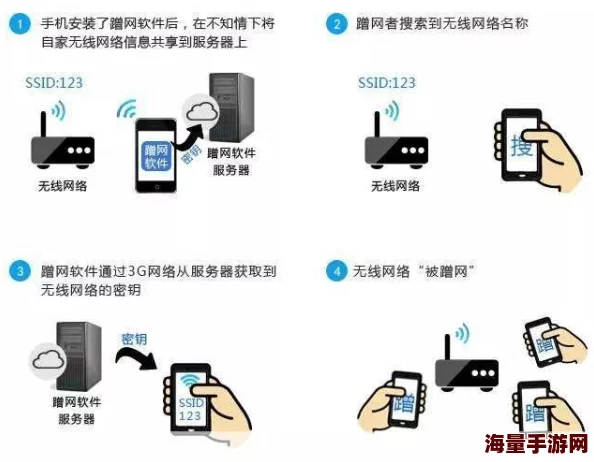 1 手机安装了蹭网软件后，在不知情下将自家无线网络信息共享到服务器上

SSID:123

无线网络

蹭网软件

密钥

蹭网软件服务器

2 蹭网者搜索到无线网络名称

SSID:123

无线网络

搜

3 蹭网软件通过3G网络从服务器获取到无线网络的密钥

蹭网软件服务器

密钥

SSID 123

4 无线网络“被蹭网”

蹭

蹭

蹭

海量手游网